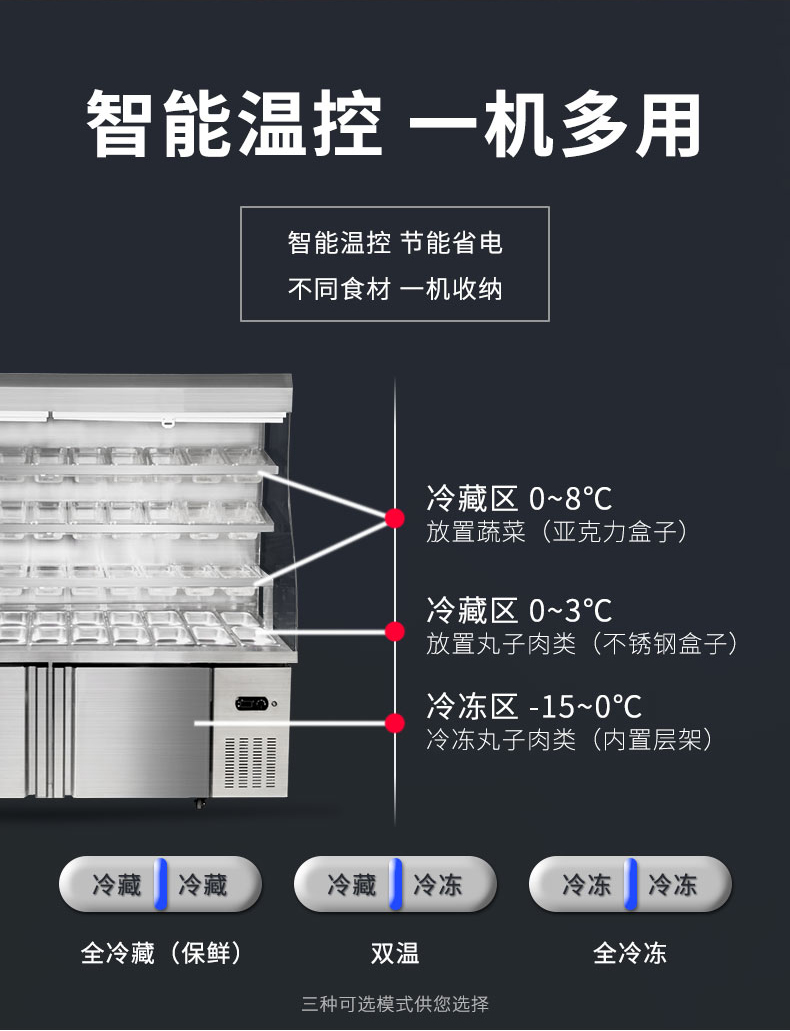 智能温控 一机多用

智能温控 节能省电
不同食材 一机收纳

冷藏区 0~8℃
放置蔬菜（亚克力盒子）

冷藏区 0~3℃
放置丸子肉类（不锈钢盒子）

冷冻区 -15~0℃
冷冻丸子肉类（内置层架）

冷藏 冷藏
全冷藏（保鲜）

冷藏 冷冻
双温

冷冻 冷冻
全冷冻

三种可选模式供您选择